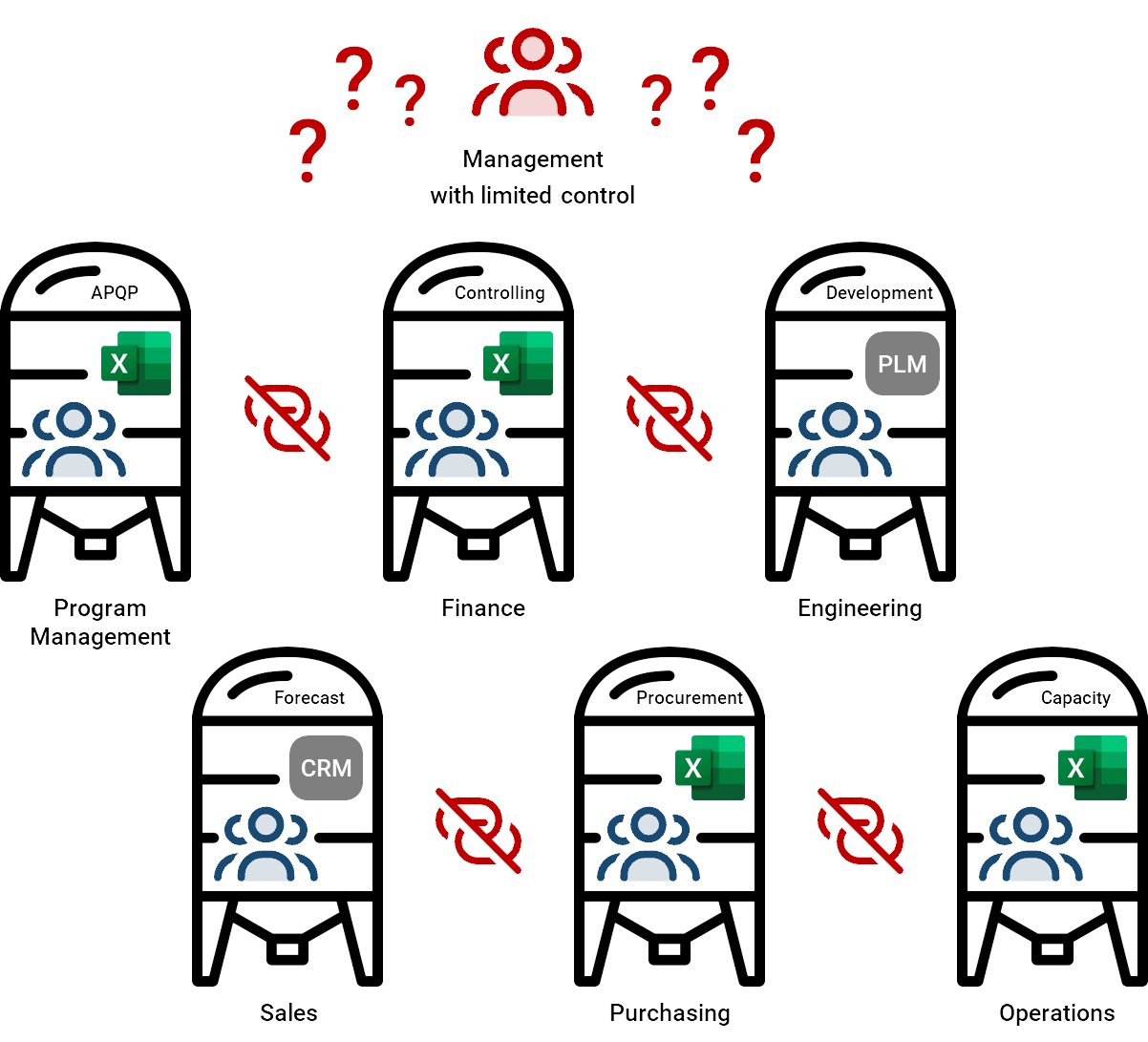 ? ? ? ? ? ?

Management
with limited control

APQP
X
Program Management

Controlling
X
Finance

Development
PLM
Engineering

Forecast
CRM
Sales

Procurement
X
Purchasing

Capacity
X
Operations